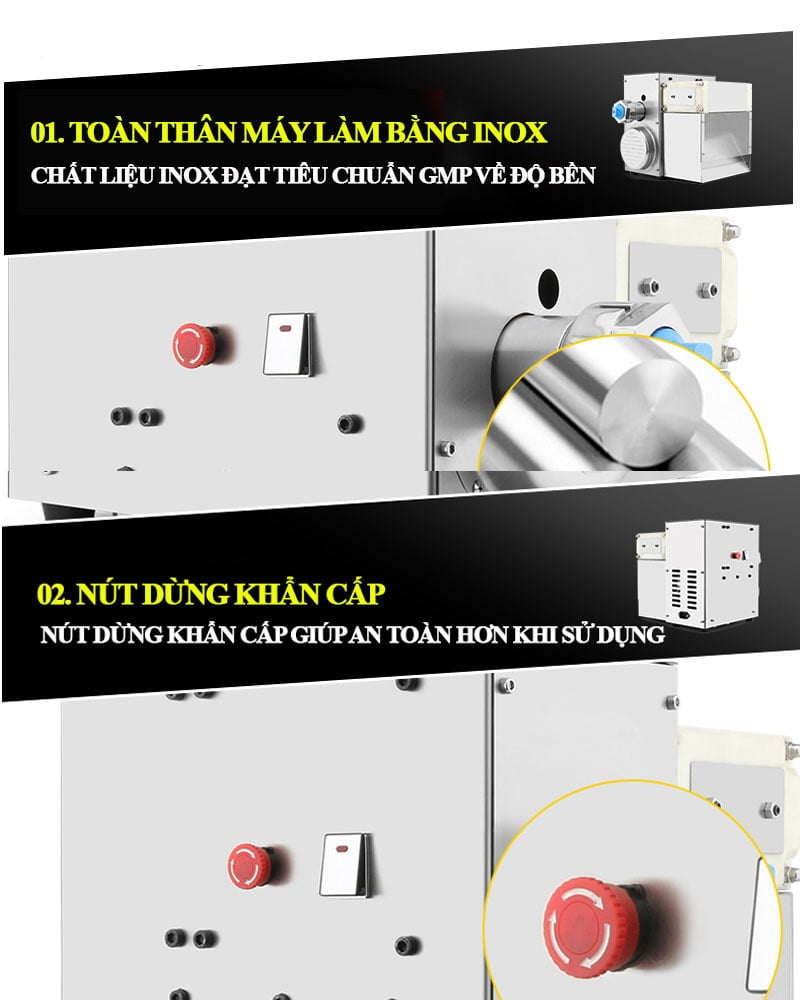 01. TOÀN THÂN MÁY LÀM BẰNG INOX
CHẤT LIỆU INOX ĐẠT TIÊU CHUẨN GMP VỀ ĐỘ BỀN

02. NÚT DỪNG KHẨN CẤP
NÚT DỪNG KHẨN CẤP GIÚP AN TOÀN HƠN KHI SỬ DỤNG