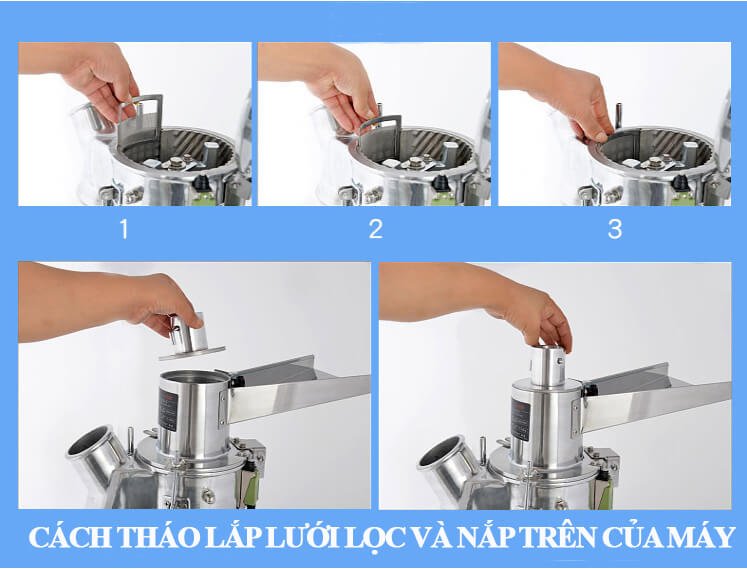 1

2

3

CÁCH THÁO LẮP LƯỚI LỌC VÀ NẮP TRÊN CỦA MÁY