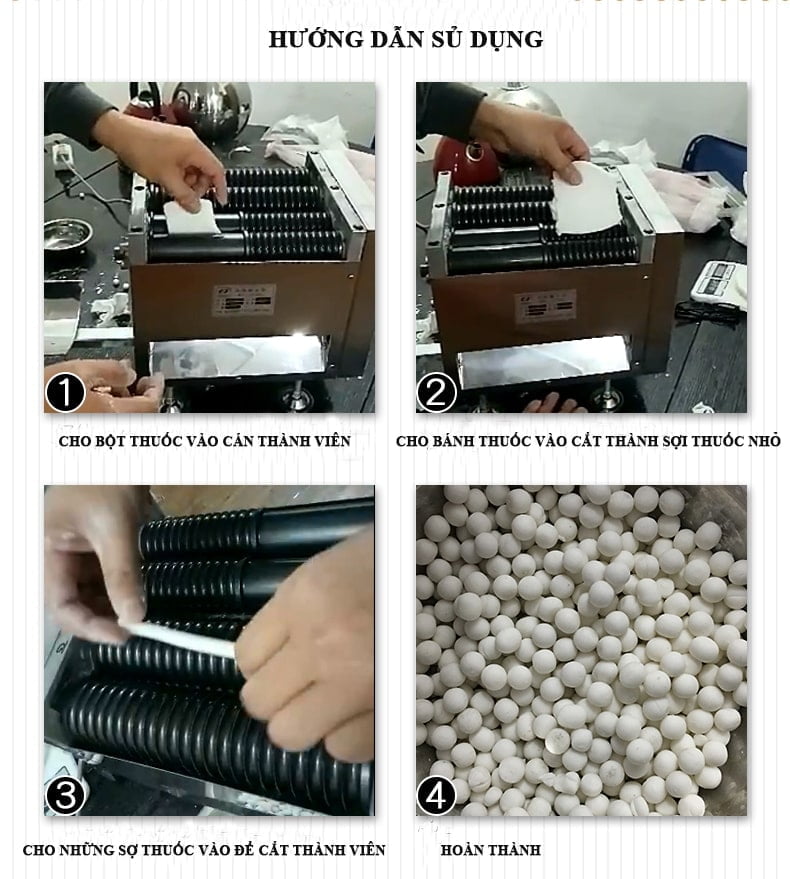 HƯỚNG DẪN SỬ DỤNG

1

CHO BỘT THUỐC VÀO CÁN THÀNH VIÊN

2

CHO BÁNH THUỐC VÀO CẮT THÀNH SỢI THUỐC NHỎ

3

CHO NHỮNG SỢ THUỐC VÀO ĐỂ CẮT THÀNH VIÊN

4

HOÀN THÀNH